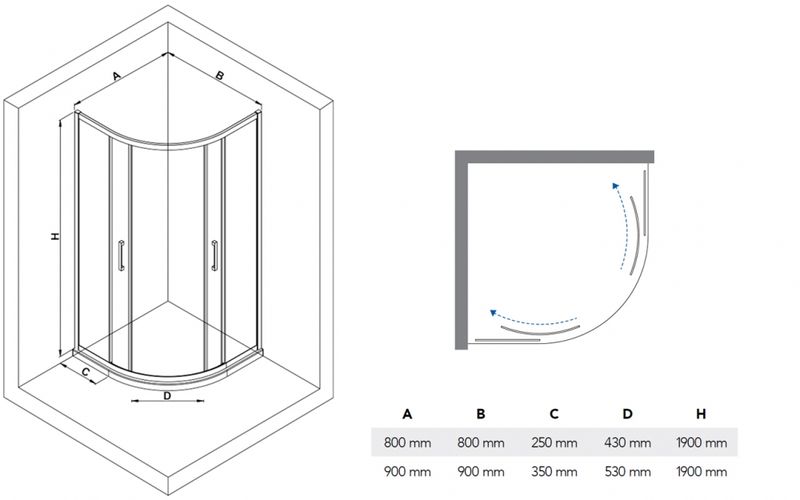 A
B
H
C
D

| A | B | C | D | H |
|---|---|---|---|---|
| 800 mm | 800 mm | 250 mm | 430 mm | 1900 mm |
| 900 mm | 900 mm | 350 mm | 530 mm | 1900 mm |